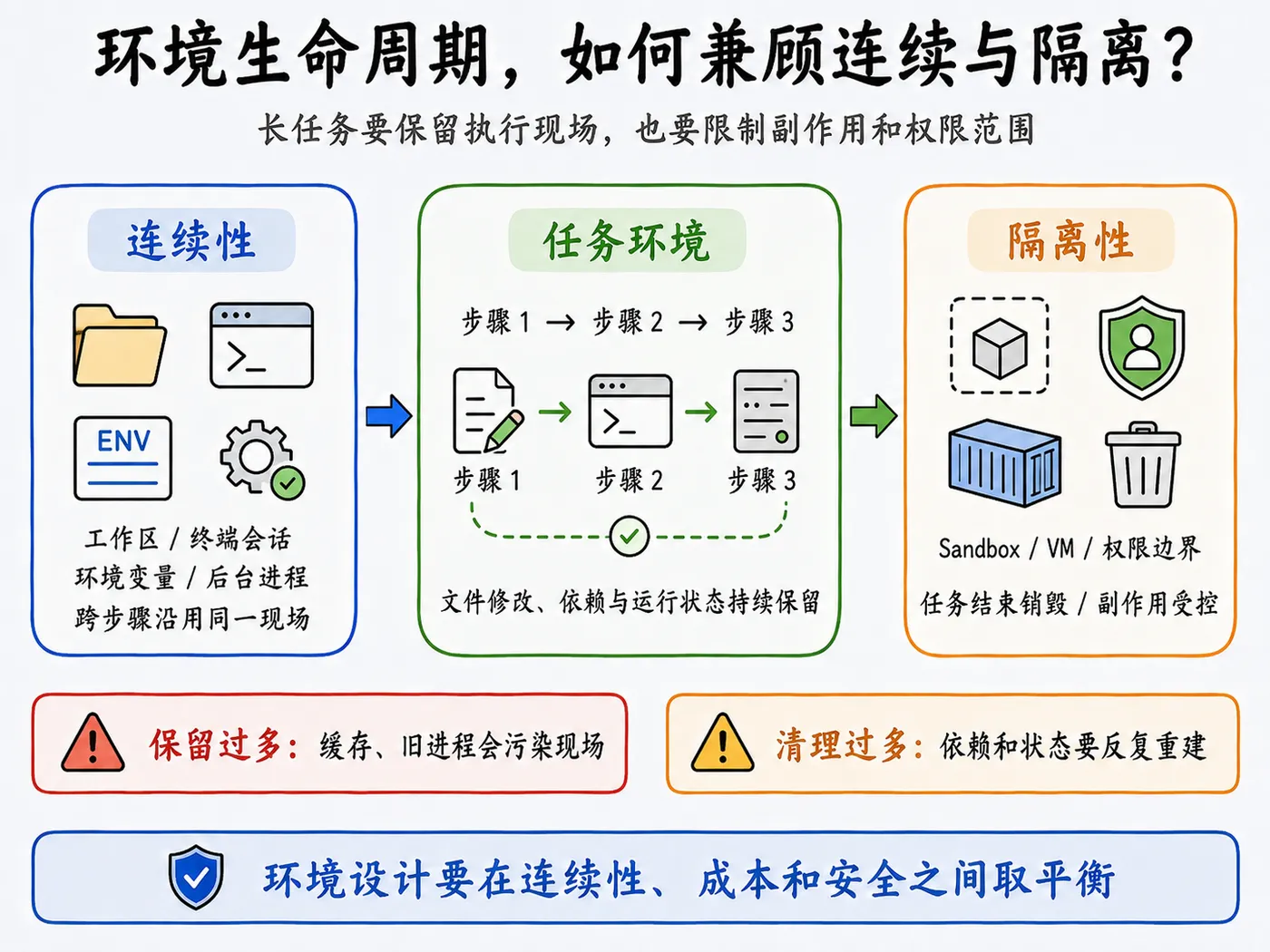 环境生命周期，如何兼顾连续与隔离？

长任务要保留执行现场，也要限制副作用和权限范围

连续性

ENV

工作区 / 终端会话
环境变量 / 后台进程
跨步骤沿用同一现场

任务环境

步骤 1 → 步骤 2 → 步骤 3

步骤 1 步骤 2 步骤 3

文件修改、依赖与运行状态持续保留

隔离性

Sandbox / VM / 权限边界
任务结束销毁 / 副作用受控

保留过多：缓存、旧进程会污染现场

清理过多：依赖和状态要反复重建

环境设计要在连续性、成本和安全之间取平衡