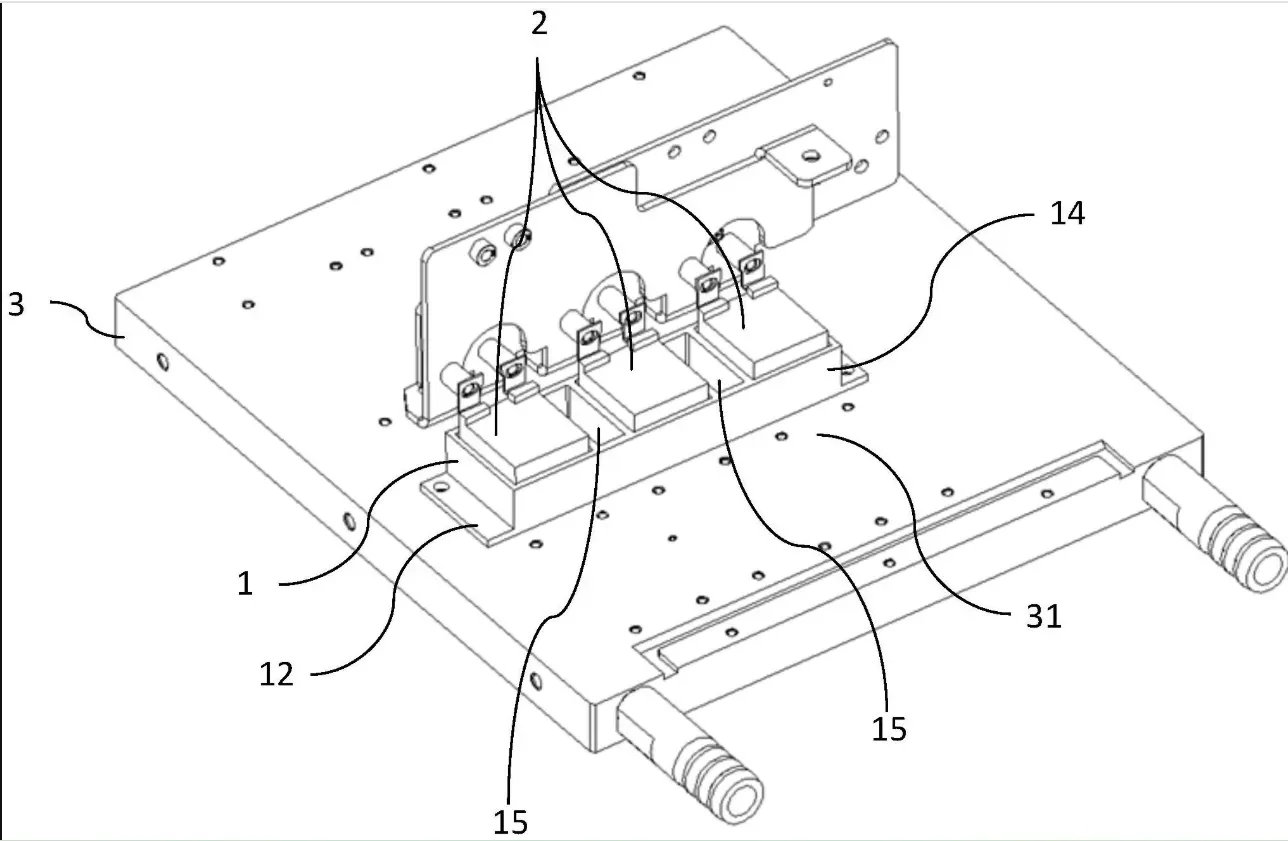 2
14
3
1
12
31
15
15