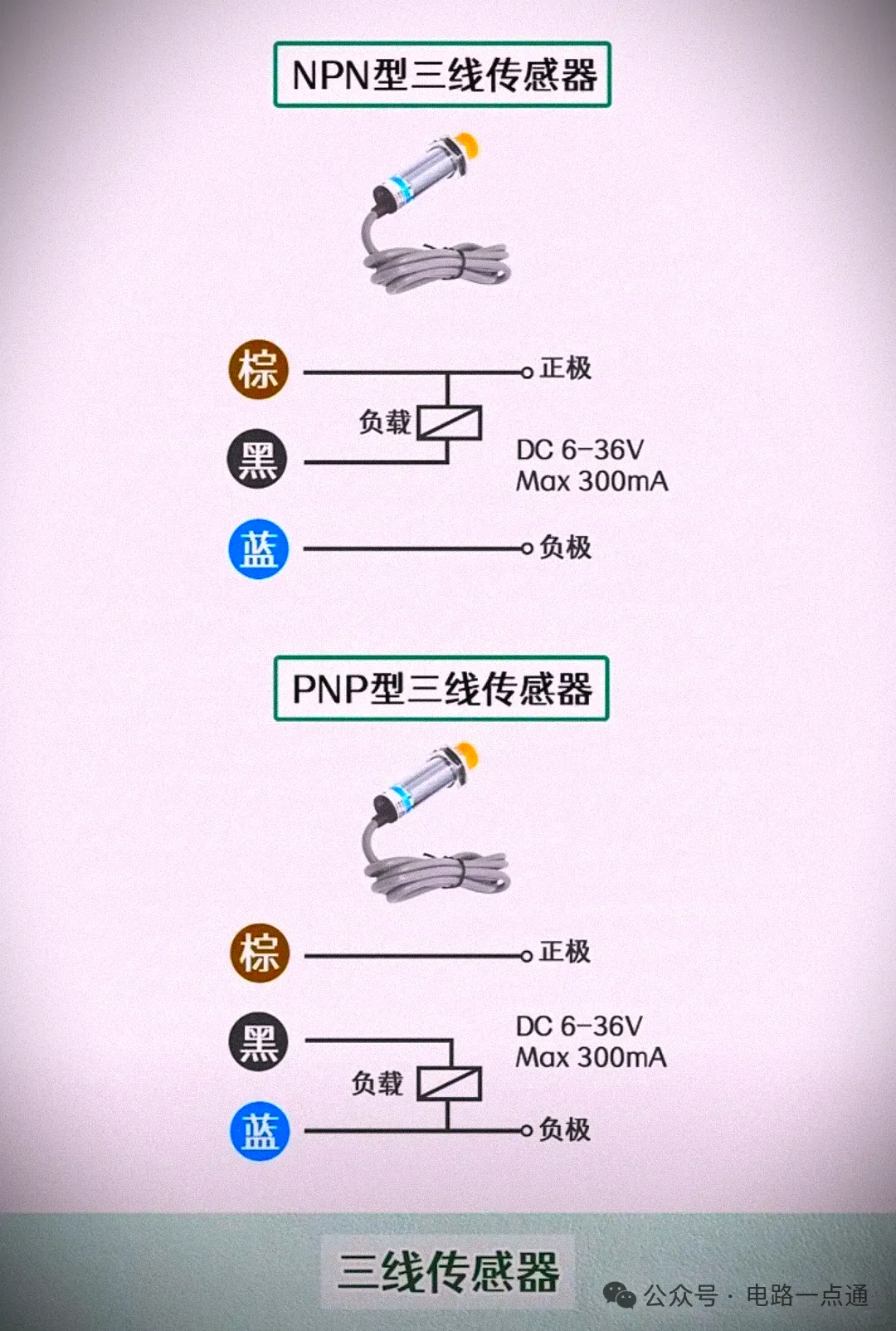 NPN型三线传感器

棕

正极

负载

黑

DC 6-36V
Max 300mA

蓝

负极

PNP型三线传感器

棕

正极

黑

DC 6-36V
Max 300mA

负载

蓝

负极

三线传感器

公众号 · 电路一点通