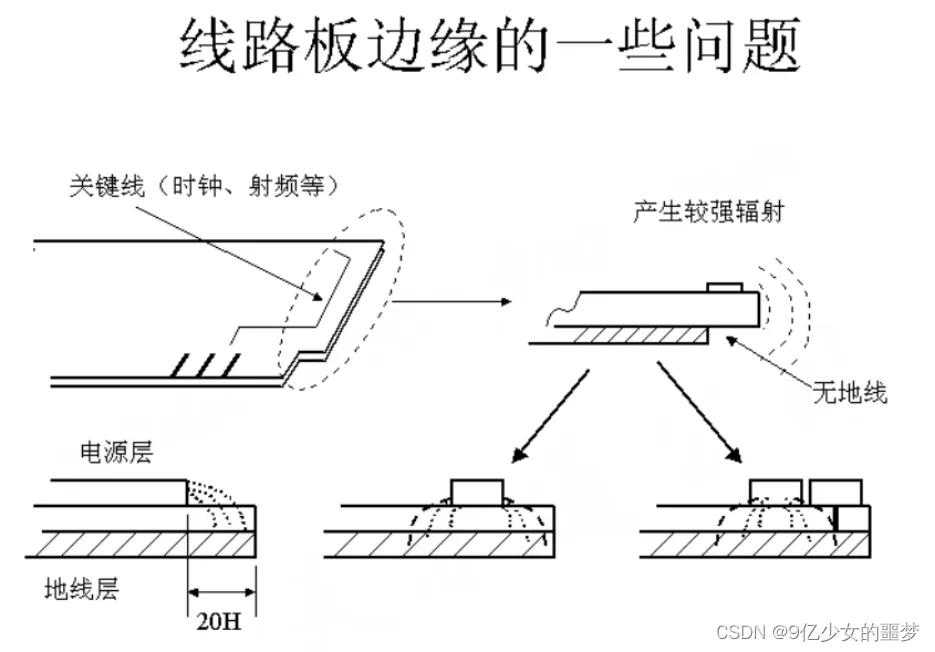 线路板边缘的一些问题

关键线（时钟、射频等）

产生较强辐射

无地线

电源层

地线层

20H

CSDN @9亿少女的噩梦