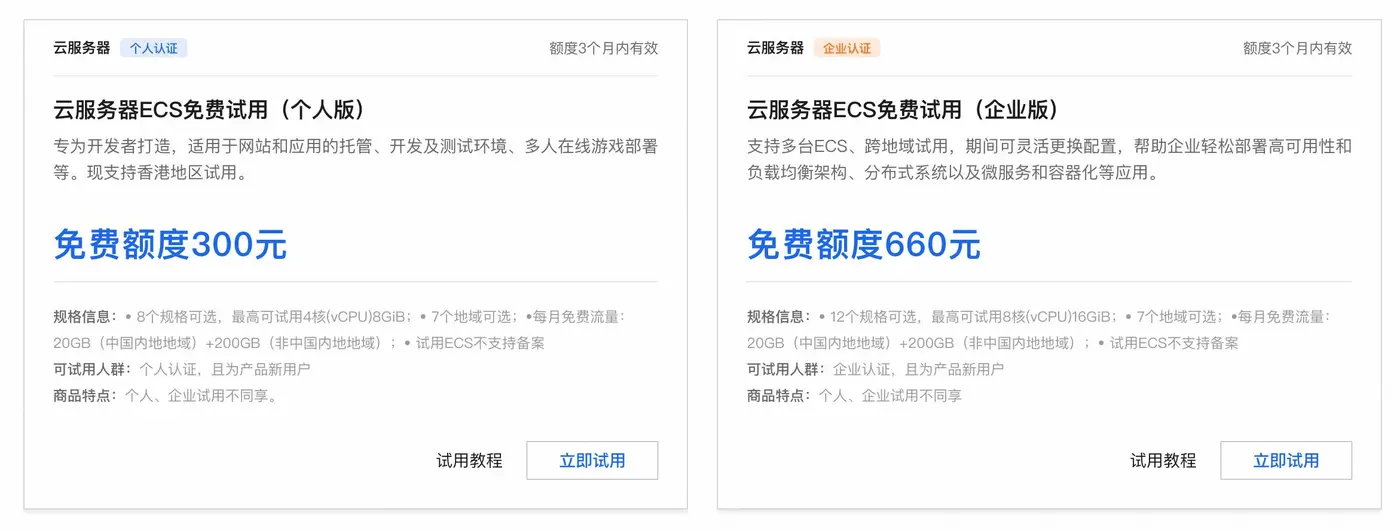 云服务器 个人认证 额度3个月内有效

云服务器ECS免费试用（个人版）

专为开发者打造，适用于网站和应用的托管、开发及测试环境、多人在线游戏部署等。现支持香港地区试用。

免费额度300元

规格信息：• 8个规格可选，最高可试用4核(vCPU)8GiB；• 7个地域可选；•每月免费流量：20GB（中国内地地域）+200GB（非中国内地地域）；• 试用ECS不支持备案

可试用人群：个人认证，且为产品新用户

商品特点：个人、企业试用不同享。

试用教程 立即试用

云服务器 企业认证 额度3个月内有效

云服务器ECS免费试用（企业版）

支持多台ECS、跨地域试用，期间可灵活更换配置，帮助企业轻松部署高可用性和负载均衡架构、分布式系统以及微服务和容器化等应用。

免费额度660元

规格信息：• 12个规格可选，最高可试用8核(vCPU)16GiB；• 7个地域可选；•每月免费流量：20GB（中国内地地域）+200GB（非中国内地地域）；• 试用ECS不支持备案

可试用人群：企业认证，且为产品新用户

商品特点：个人、企业试用不同享

试用教程 立即试用