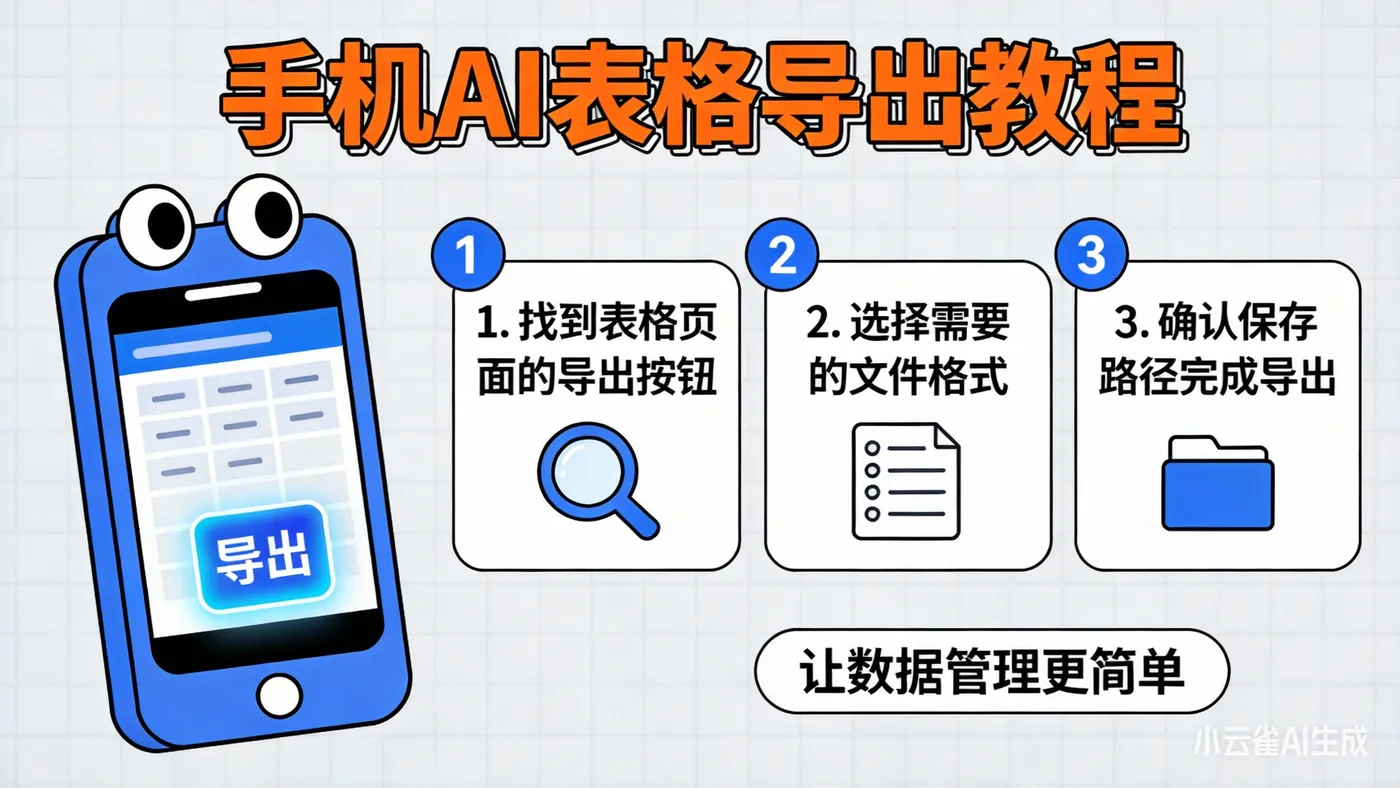 手机AI表格导出教程

导出

1

1. 找到表格页面的导出按钮

2

2. 选择需要的文件格式

3

3. 确认保存路径完成导出

让数据管理更简单

小云雀AI生成