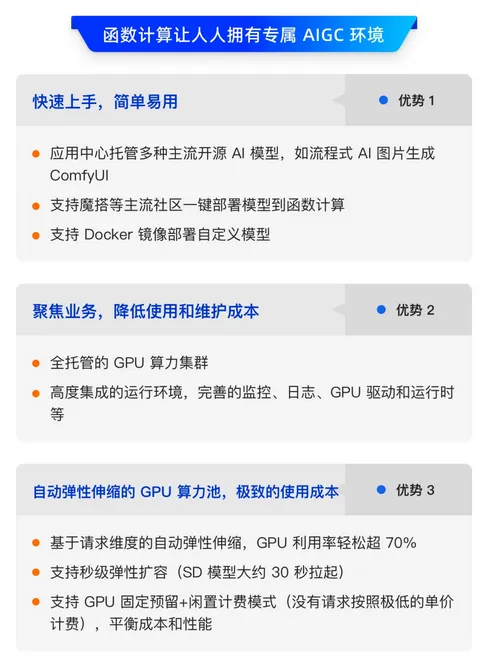 函数计算让人人拥有专属AIGC环境

快速上手，简单易用

• 优势1

• 应用中心托管多种主流开源AI模型，如流程式AI图片生成ComfyUI
• 支持魔搭等主流社区一键部署模型到函数计算
• 支持Docker镜像部署自定义模型

聚焦业务，降低使用和维护成本

• 优势2

• 全托管的GPU算力集群
• 高度集成的运行环境，完善的监控、日志、GPU驱动和运行时等

自动弹性伸缩的GPU算力池，极致的使用成本

• 优势3

• 基于请求维度的自动弹性伸缩，GPU利用率轻松超70%
• 支持秒级弹性扩容（SD模型大约30秒拉起）
• 支持GPU固定预留+闲置计费模式（没有请求按照极低的单价计费），平衡成本和性能