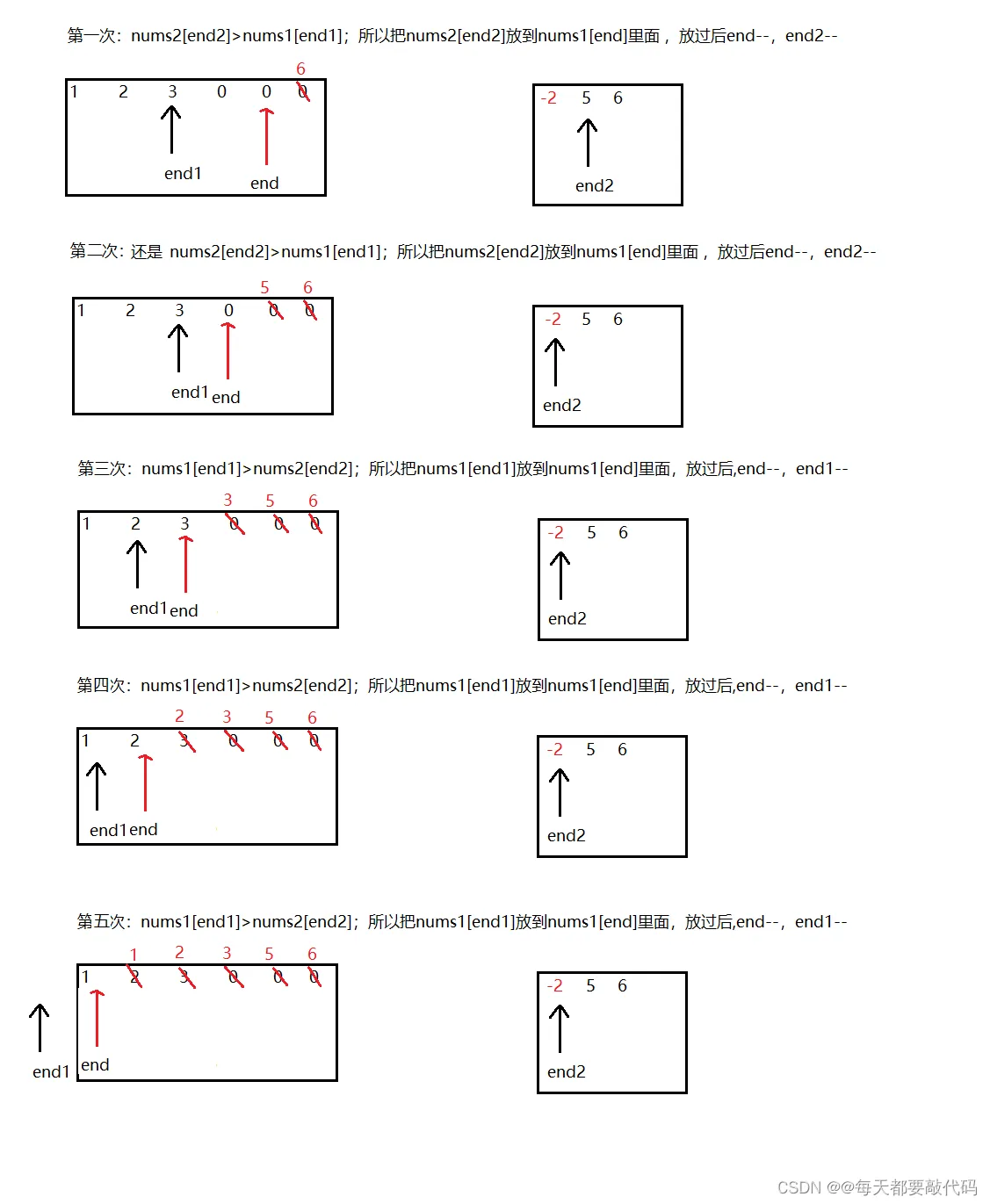 第一次：nums2[end2]>nums1[end1]；所以把nums2[end2]放到nums1[end]里面，放过后end--，end2--

6
1 2 3 0 0 0
end1 end

-2 5 6
end2

第二次：还是 nums2[end2]>nums1[end1]；所以把nums2[end2]放到nums1[end]里面，放过后end--，end2--

5 6
1 2 3 0 0 0
end1 end

-2 5 6
end2

第三次：nums1[end1]>nums2[end2]；所以把nums1[end1]放到nums1[end]里面，放过后,end--，end1--

3 5 6
1 2 3 0 0 0
end1 end

-2 5 6
end2

第四次：nums1[end1]>nums2[end2]；所以把nums1[end1]放到nums1[end]里面，放过后,end--，end1--

2 3 5 6
1 2 3 0 0 0
end1 end

-2 5 6
end2

第五次：nums1[end1]>nums2[end2]；所以把nums1[end1]放到nums1[end]里面，放过后,end--，end1--

1 2 3 5 6
1 2 3 0 0 0
end1 end

-2 5 6
end2

CSDN @@每天都要敲代码