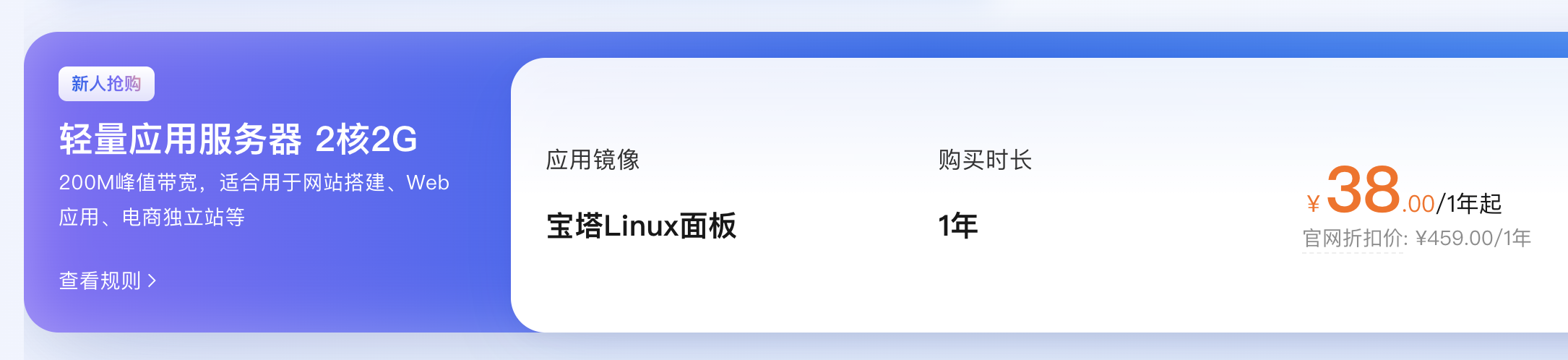 新人抢购

轻量应用服务器 2核2G

200M峰值带宽，适合用于网站搭建、Web应用、电商独立站等

查看规则 >

应用镜像

宝塔Linux面板

购买时长

1年

¥38.00/1年起

官网折扣价: ¥459.00/1年