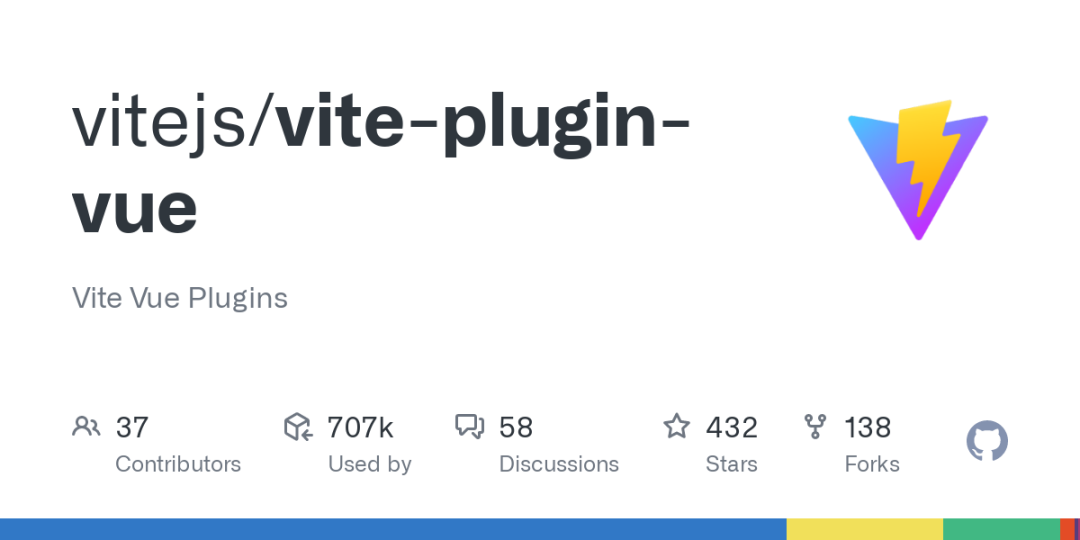 vitejs/vite-plugin-vue

Vite Vue Plugins

37
Contributors

707k
Used by

58
Discussions

432
Stars

138
Forks