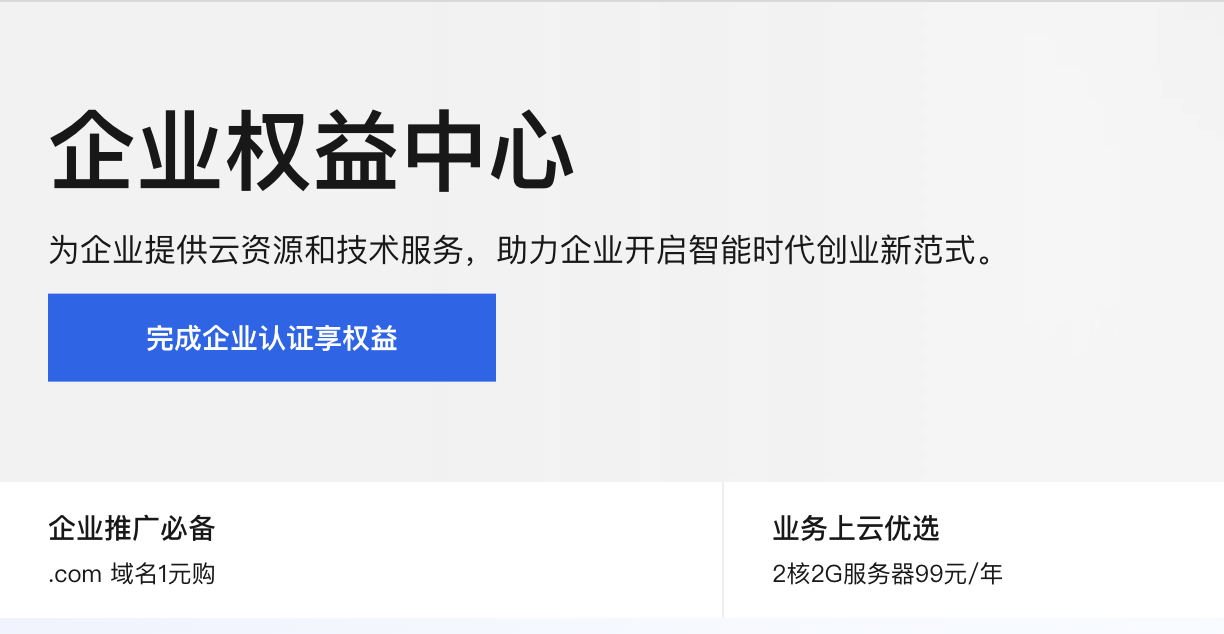 企业权益中心

为企业提供云资源和技术服务，助力企业开启智能时代创业新范式。

完成企业认证享权益

企业推广必备

.com 域名1元购

业务上云优选

2核2G服务器99元/年