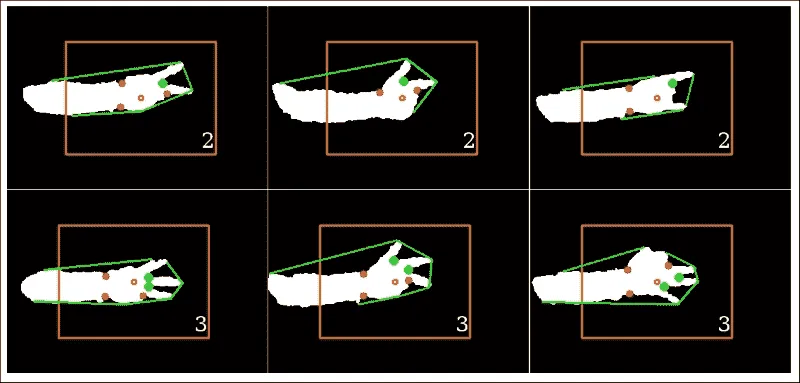 2
2
2
3
3
3