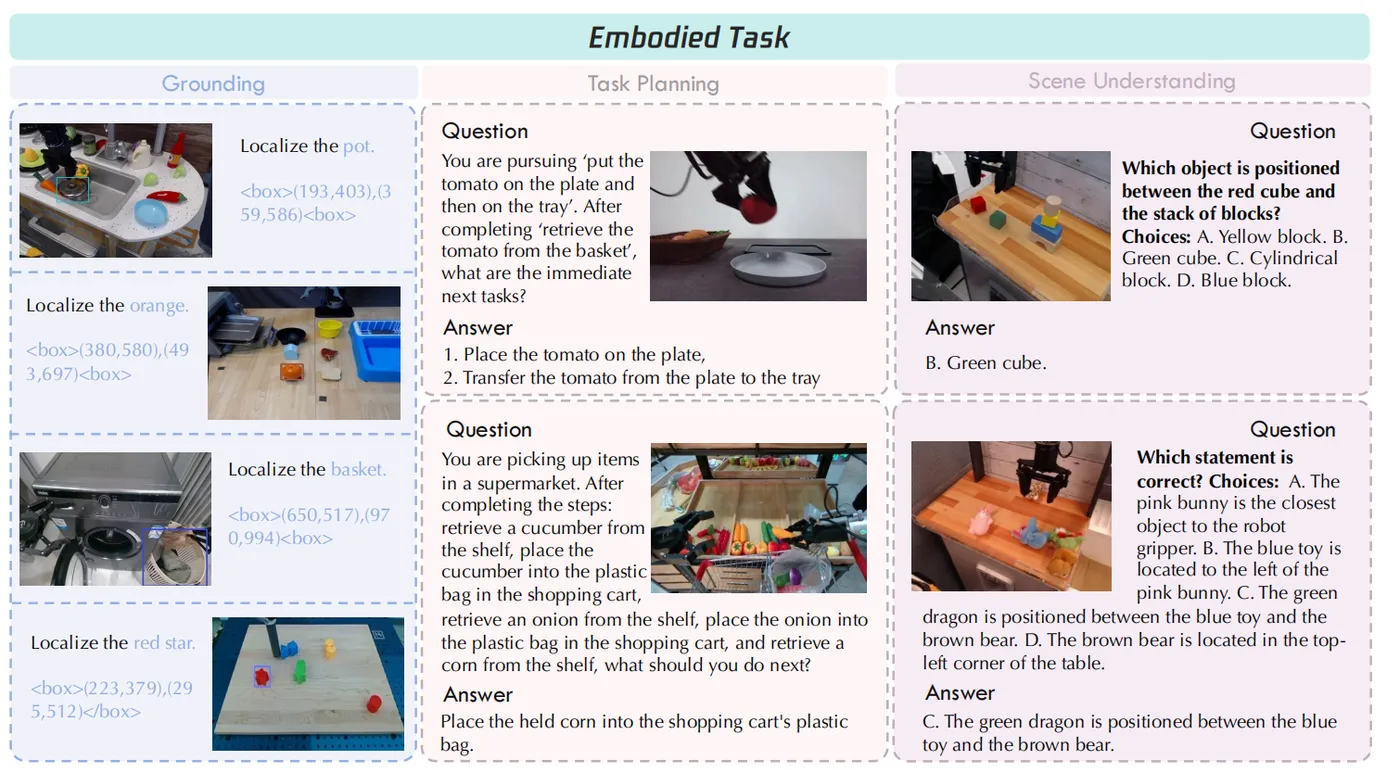 Embodied Task

Grounding

Localize the pot.

<box>(193,403),(359,586)<box>

Localize the orange.

<box>(380,580),(493,697)<box>

Localize the basket.

<box>(650,517),(970,994)<box>

Localize the red star.

<box>(223,379),(295,512)</box>

Task Planning

Question

You are pursuing 'put the tomato on the plate and then on the tray'. After completing 'retrieve the tomato from the basket', what are the immediate next tasks?

Answer

1. Place the tomato on the plate,
2. Transfer the tomato from the plate to the tray

Question

You are picking up items in a supermarket. After completing the steps: retrieve a cucumber from the shelf, place the cucumber into the plastic bag in the shopping cart, retrieve an onion from the shelf, place the onion into the plastic bag in the shopping cart, and retrieve a corn from the shelf, what should you do next?

Answer

Place the held corn into the shopping cart's plastic bag.

Scene Understanding

Question

Which object is positioned between the red cube and the stack of blocks? Choices: A. Yellow block. B. Green cube. C. Cylindrical block. D. Blue block.

Answer

B. Green cube.

Question

Which statement is correct? Choices: A. The pink bunny is the closest object to the robot gripper. B. The blue toy is located to the left of the pink bunny. C. The green dragon is positioned between the blue toy and the brown bear. D. The brown bear is located in the top-left corner of the table.

Answer

C. The green dragon is positioned between the blue toy and the brown bear.