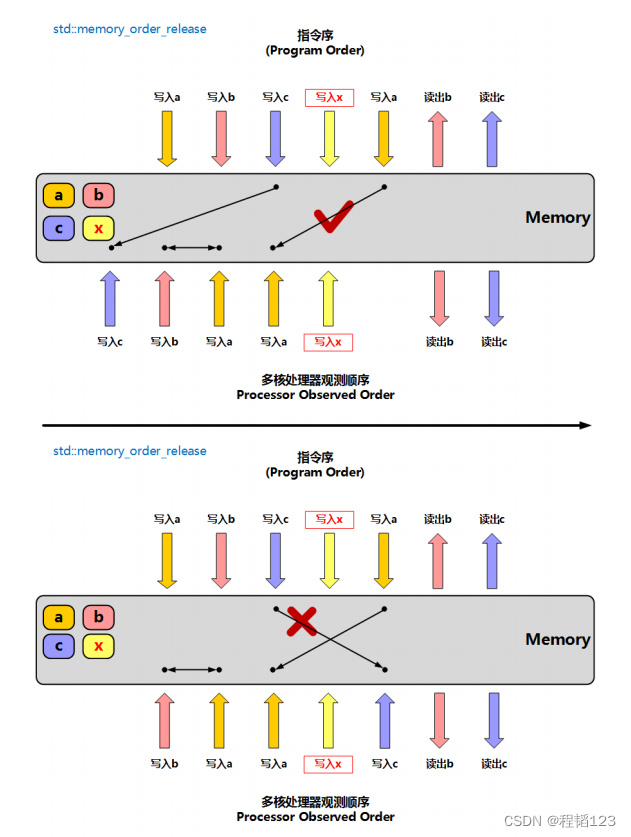 std::memory_order_release

指令序
(Program Order)

写入a 写入b 写入c 写入x 写入a 读出b 读出c

a b c x

Memory

写入c 写入b 写入a 写入a 写入x 读出b 读出c

多核处理器观测顺序
Processor Observed Order

std::memory_order_release

指令序
(Program Order)

写入a 写入b 写入c 写入x 写入a 读出b 读出c

a b c x

Memory

写入b 写入a 写入a 写入x 写入c 读出b 读出c

多核处理器观测顺序
Processor Observed Order

CSDN @程韬123