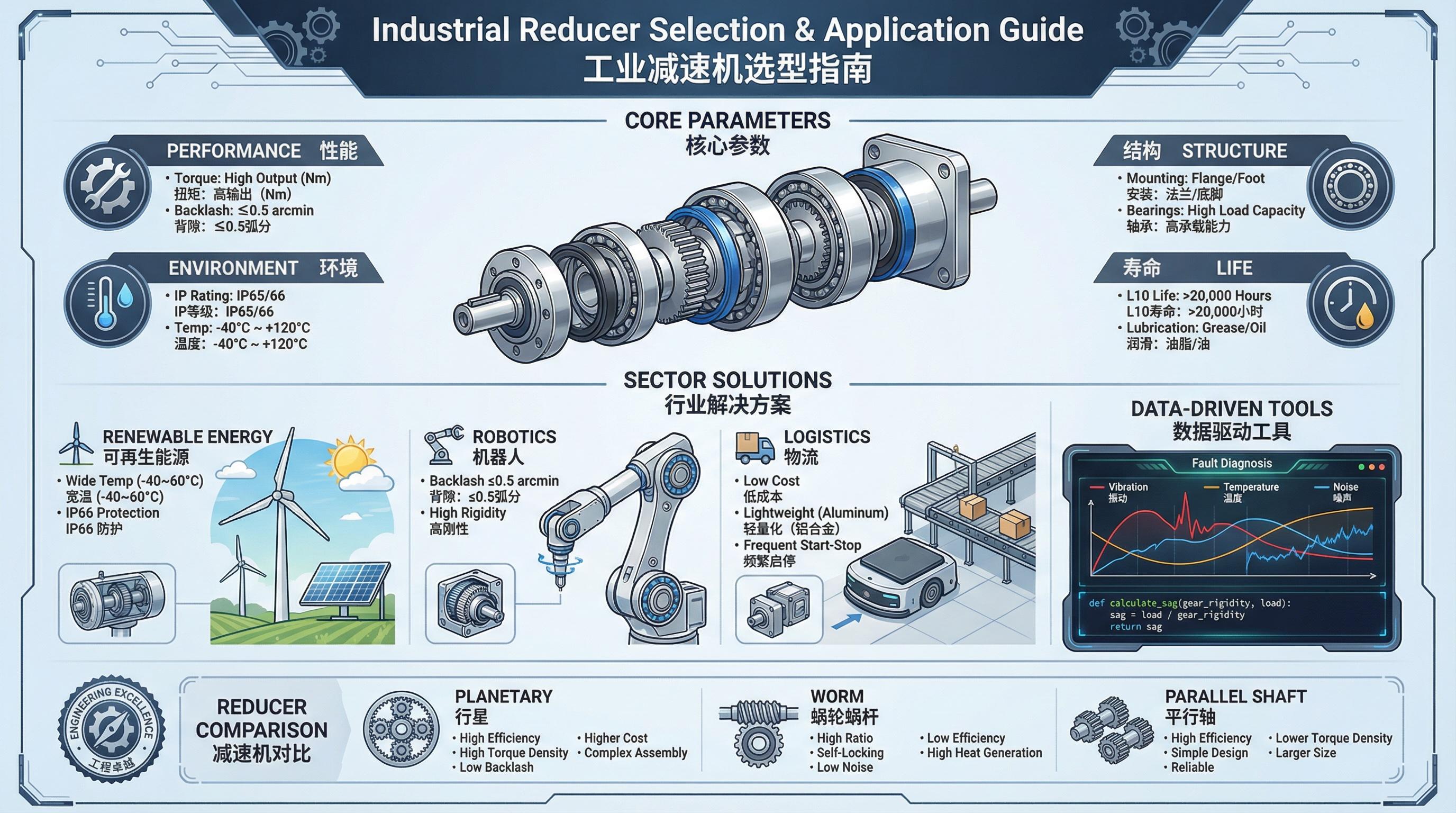 Industrial Reducer Selection & Application Guide
工业减速机选型指南

CORE PARAMETERS
核心参数

PERFORMANCE 性能
• Torque: High Output (Nm)
扭矩：高输出（Nm）
• Backlash: ≤0.5 arcmin
背隙：≤0.5弧分

ENVIRONMENT 环境
• IP Rating: IP65/66
IP等级：IP65/66
• Temp: -40°C ~ +120°C
温度：-40°C ~ +120°C

结构 STRUCTURE
• Mounting: Flange/Foot
安装：法兰/底脚
• Bearings: High Load Capacity
轴承：高承载能力

寿命 LIFE
• L10 Life: >20,000 Hours
L10寿命：>20,000小时
• Lubrication: Grease/Oil
润滑：油脂/油

SECTOR SOLUTIONS
行业解决方案

RENEWABLE ENERGY
可再生能源
• Wide Temp (-40~60°C)
宽温 (-40~60°C)
• IP66 Protection
IP66 防护

ROBOTICS
机器人
• Backlash ≤0.5 arcmin
背隙：≤0.5弧分
• High Rigidity
高刚性

LOGISTICS
物流
• Low Cost
低成本
• Lightweight (Aluminum)
轻量化（铝合金）
• Frequent Start-Stop
频繁启停

DATA-DRIVEN TOOLS
数据驱动工具

Fault Diagnosis
Vibration 振动
Temperature 温度
Noise 噪声

def calculate_sag(gear_rigidity, load):
    sag = load / gear_rigidity
    return sag

ENGINEERING EXCELLENCE
工程卓越

REDUCER COMPARISON
减速机对比

PLANETARY
行星
• High Efficiency
• High Torque Density
• Low Backlash
• Higher Cost
• Complex Assembly

WORM
蜗轮蜗杆
• High Ratio
• Self-Locking
• Low Noise
• Low Efficiency
• High Heat Generation

PARALLEL SHAFT
平行轴
• High Efficiency
• Simple Design
• Reliable
• Lower Torque Density
• Larger Size