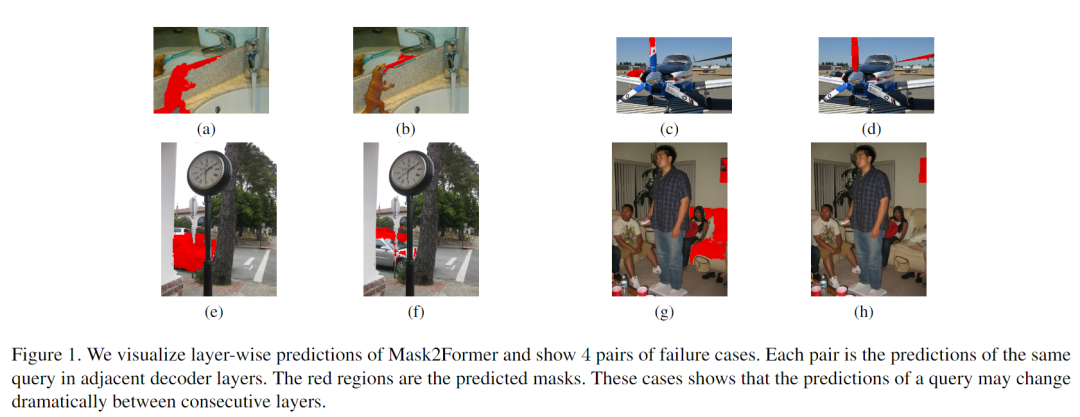 (a)

(b)

(c)

(d)

(e)

(f)

(g)

(h)

Figure 1. We visualize layer-wise predictions of Mask2Former and show 4 pairs of failure cases. Each pair is the predictions of the same query in adjacent decoder layers. The red regions are the predicted masks. These cases shows that the predictions of a query may change dramatically between consecutive layers.