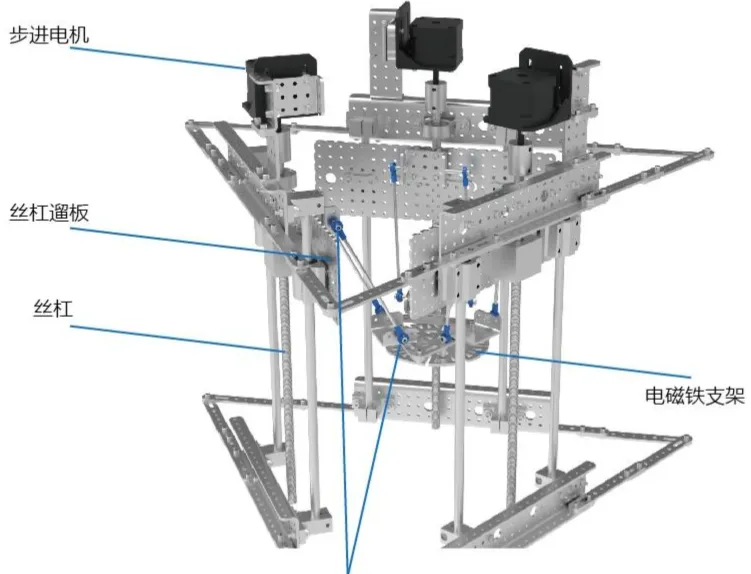 步进电机

丝杠遛板

丝杠

电磁铁支架