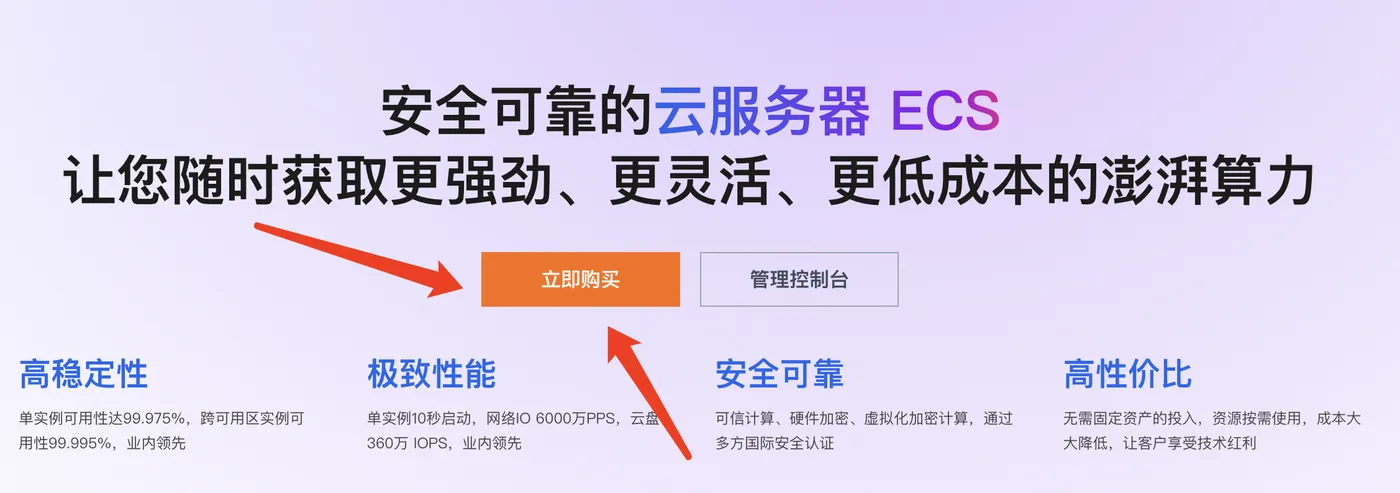 安全可靠的云服务器 ECS
让您随时获取更强劲、更灵活、更低成本的澎湃算力

立即购买
管理控制台

高稳定性
单实例可用性达99.975%，跨可用区实例可用性99.995%，业内领先

极致性能
单实例10秒启动，网络IO 6000万PPS，云盘360万 IOPS，业内领先

安全可靠
可信计算、硬件加密、虚拟化加密计算，通过多方国际安全认证

高性价比
无需固定资产的投入，资源按需使用，成本大大降低，让客户享受技术红利