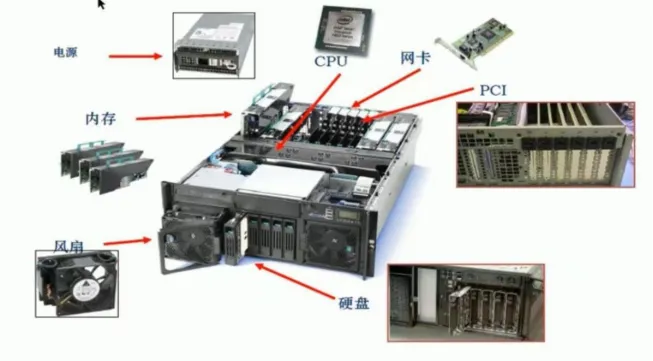 电源

CPU

网卡

PCI

内存

风扇

硬盘