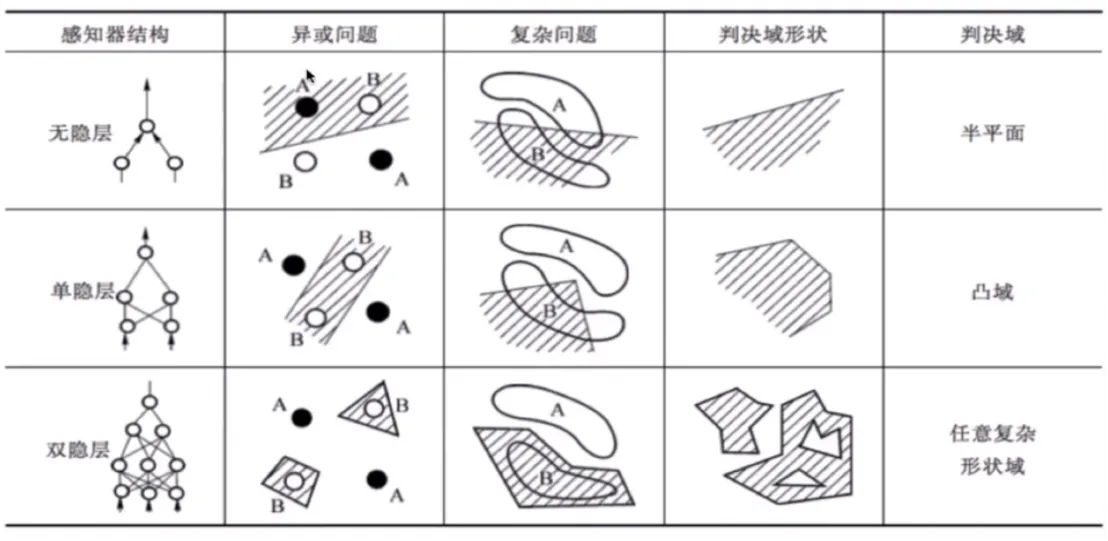 | 感知器结构 | 异或问题 | 复杂问题 | 判决域形状 | 判决域 |
|---|---|---|---|---|
| 无隐层 | A B B A | A B | | 半平面 |
| 单隐层 | A B B A | A B | | 凸域 |
| 双隐层 | A B B A | A B | | 任意复杂形状域 |