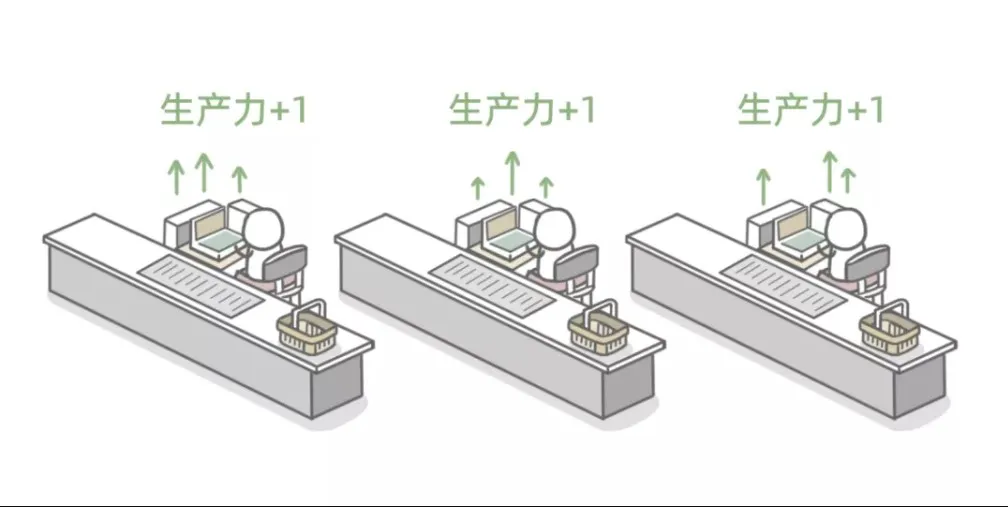 生产力+1

生产力+1

生产力+1