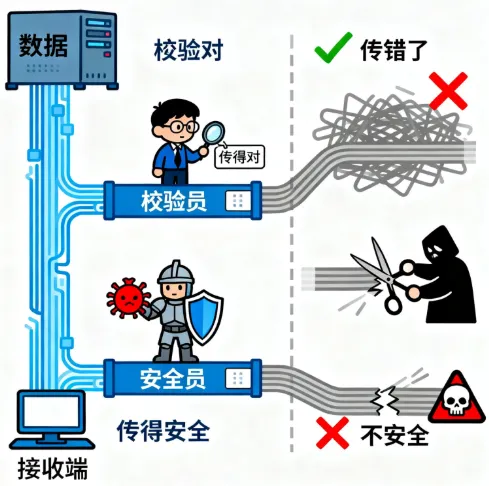 数据

校验对

传错了

传得对

校验员

安全员

传得安全

不安全

接收端