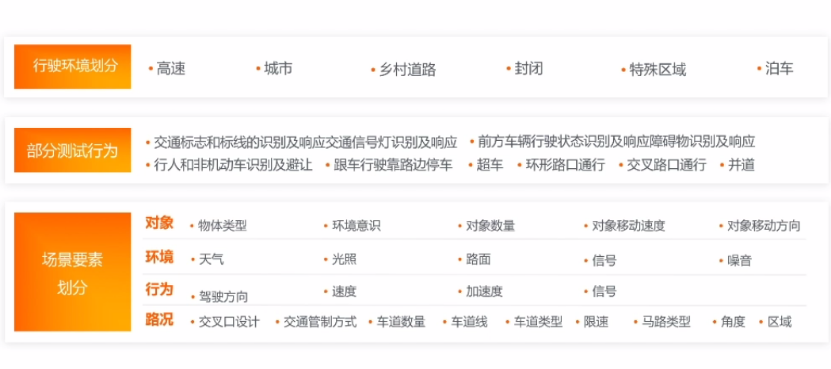 行驶环境划分

• 高速 • 城市 • 乡村道路 • 封闭 • 特殊区域 • 泊车

部分测试行为

• 交通标志和标线的识别及响应交通信号灯识别及响应 • 前方车辆行驶状态识别及响应障碍物识别及响应
• 行人和非机动车识别及避让 • 跟车行驶靠路边停车 • 超车 • 环形路口通行 • 交叉路口通行 • 并道

场景要素划分

对象 • 物体类型 • 环境意识 • 对象数量 • 对象移动速度 • 对象移动方向
环境 • 天气 • 光照 • 路面 • 信号 • 噪音
行为 • 驾驶方向 • 速度 • 加速度 • 信号
路况 • 交叉口设计 • 交通管制方式 • 车道数量 • 车道线 • 车道类型 • 限速 • 马路类型 • 角度 • 区域