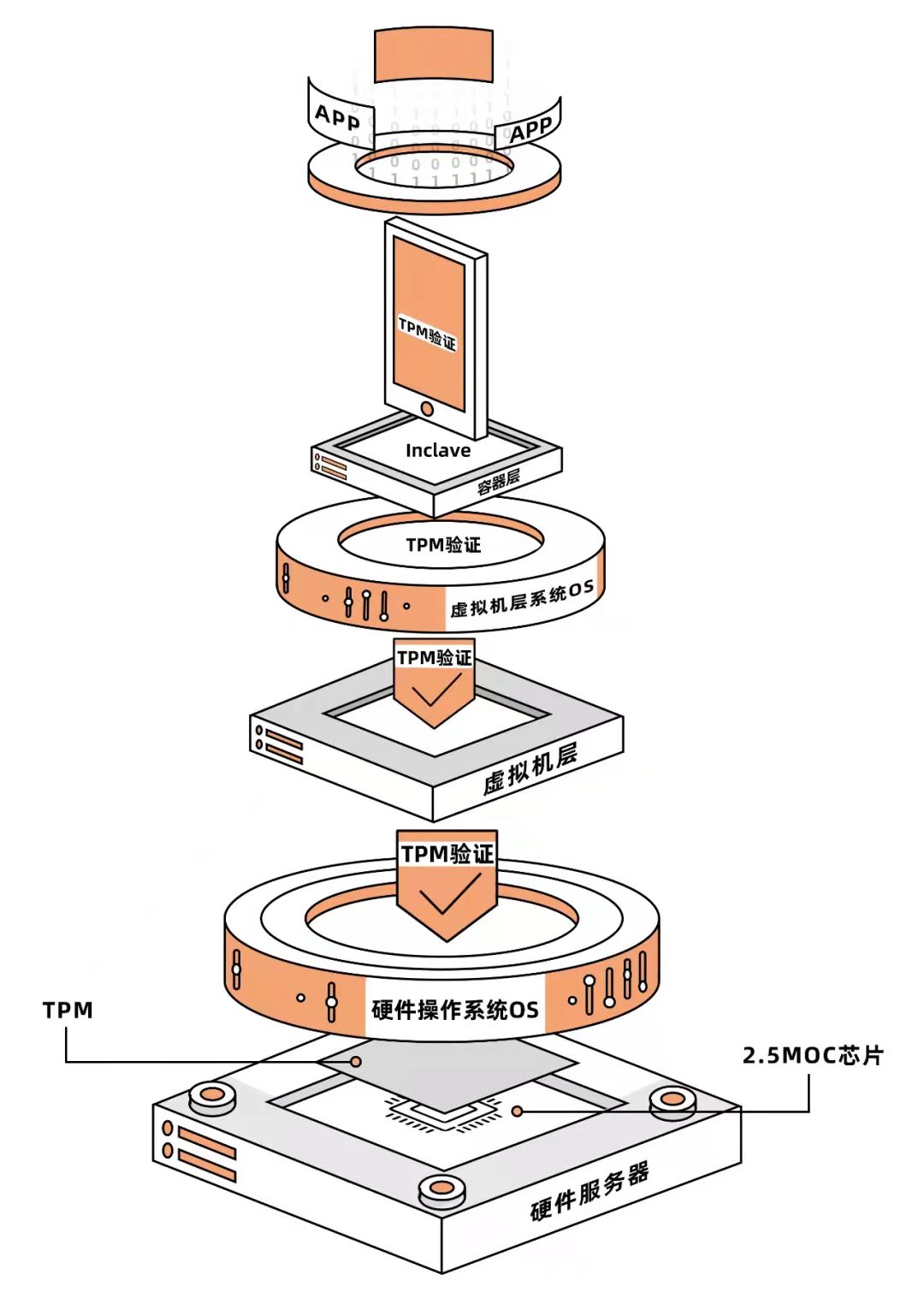 APP
APP
TPM验证
Inclave
容器层
TPM验证
虚拟机层系统OS
TPM验证
虚拟机层
TPM验证
硬件操作系统OS
TPM
2.5MOC芯片
硬件服务器