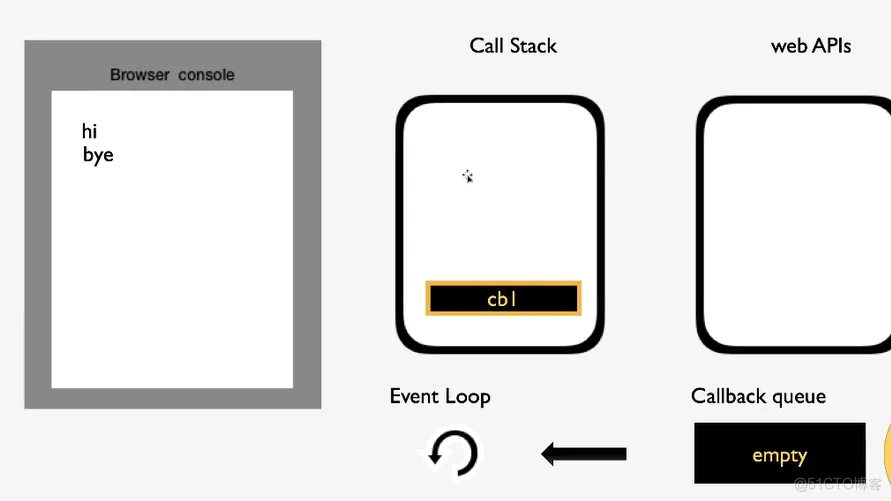 Browser console

hi
bye

Call Stack

cb1

web APIs

Event Loop

Callback queue

empty

@51CTO博客