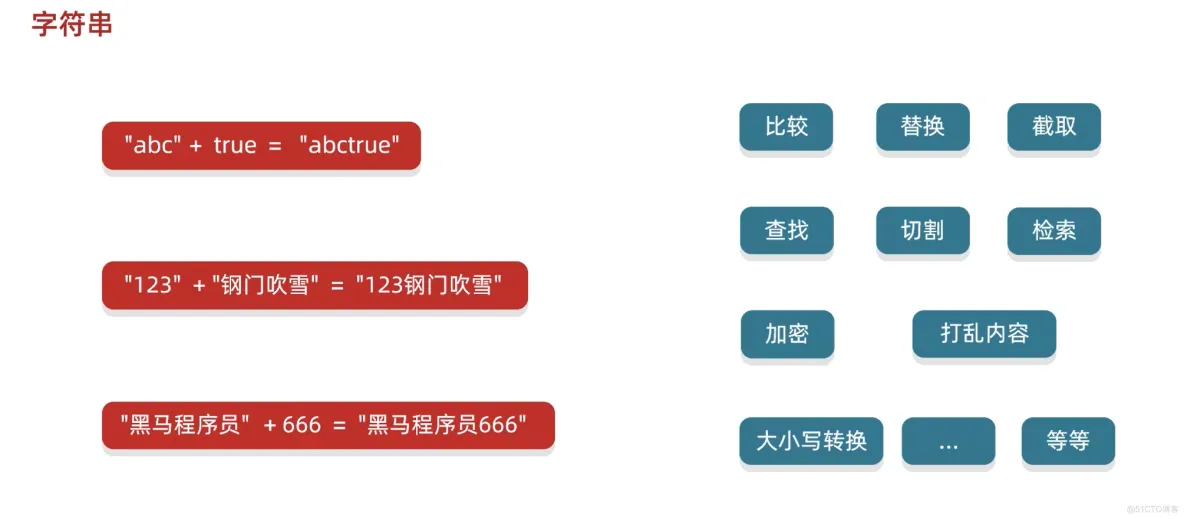 字符串

"abc" + true = "abctrue"

"123" + "钢门吹雪" = "123钢门吹雪"

"黑马程序员" + 666 = "黑马程序员666"

比较 替换 截取

查找 切割 检索

加密 打乱内容

大小写转换 ... 等等

@51CTO博客