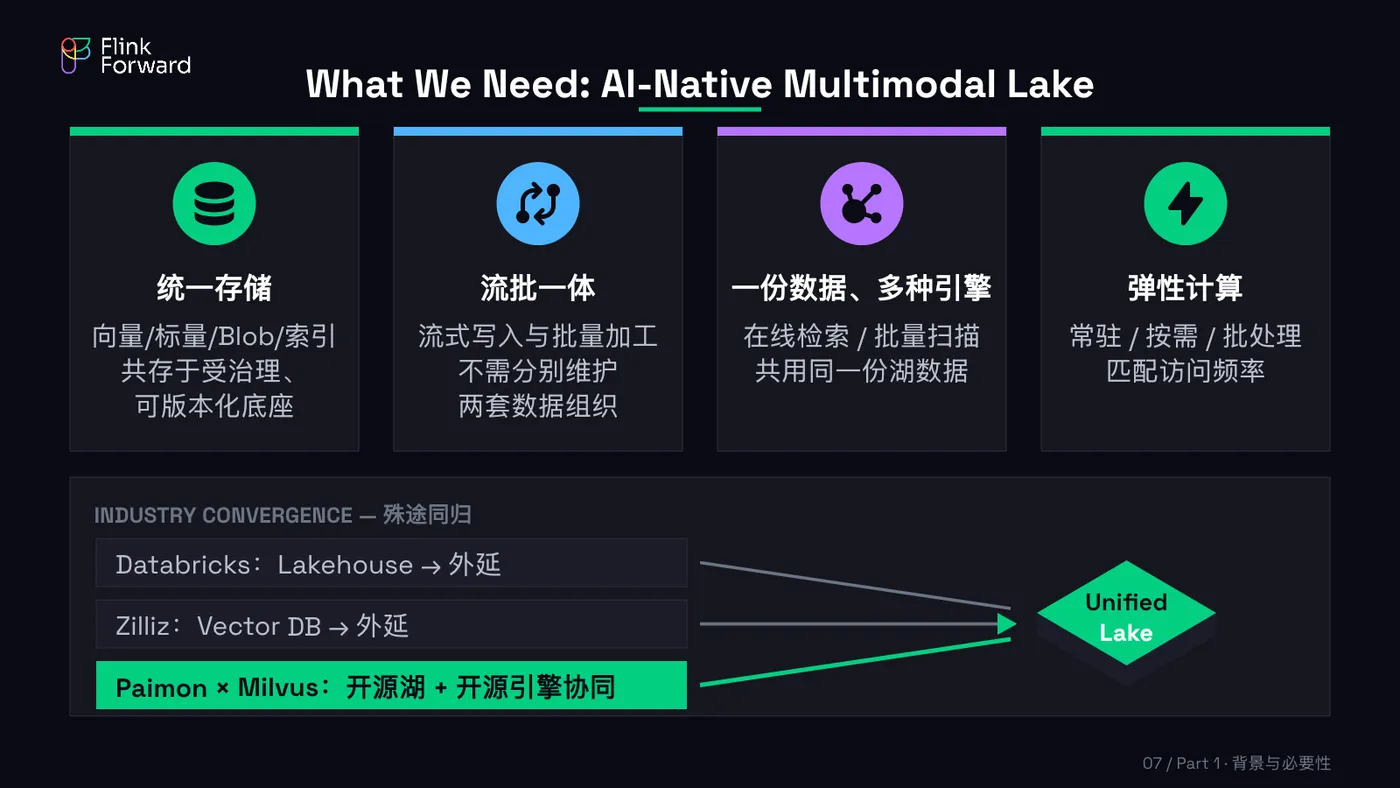 Flink
Forward

What We Need: AI-Native Multimodal Lake

统一存储

向量/标量/Blob/索引
共存于受治理、
可版本化底座

流批一体

流式写入与批量加工
不需分别维护
两套数据组织

一份数据、多种引擎

在线检索 / 批量扫描
共用同一份湖数据

弹性计算

常驻 / 按需 / 批处理
匹配访问频率

INDUSTRY CONVERGENCE — 殊途同归

Databricks：Lakehouse → 外延

Zilliz：Vector DB → 外延

Paimon × Milvus：开源湖 + 开源引擎协同

Unified
Lake

07 / Part 1 · 背景与必要性