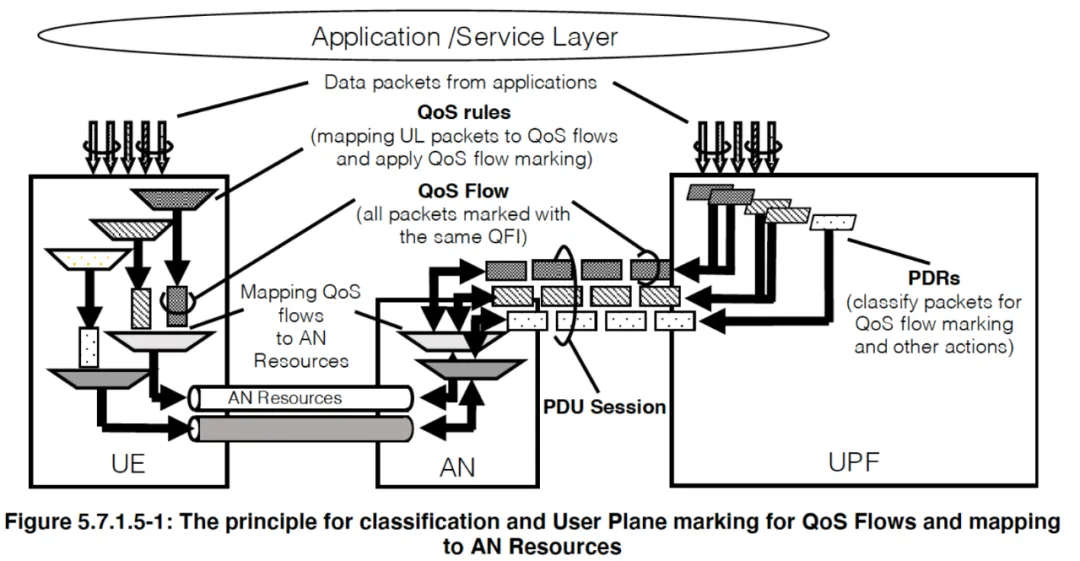 Application /Service Layer

Data packets from applications

QoS rules
(mapping UL packets to QoS flows and apply QoS flow marking)

QoS Flow
(all packets marked with the same QFI)

Mapping QoS flows to AN Resources

PDRs
(classify packets for QoS flow marking and other actions)

AN Resources

PDU Session

UE

AN

UPF

Figure 5.7.1.5-1: The principle for classification and User Plane marking for QoS Flows and mapping to AN Resources