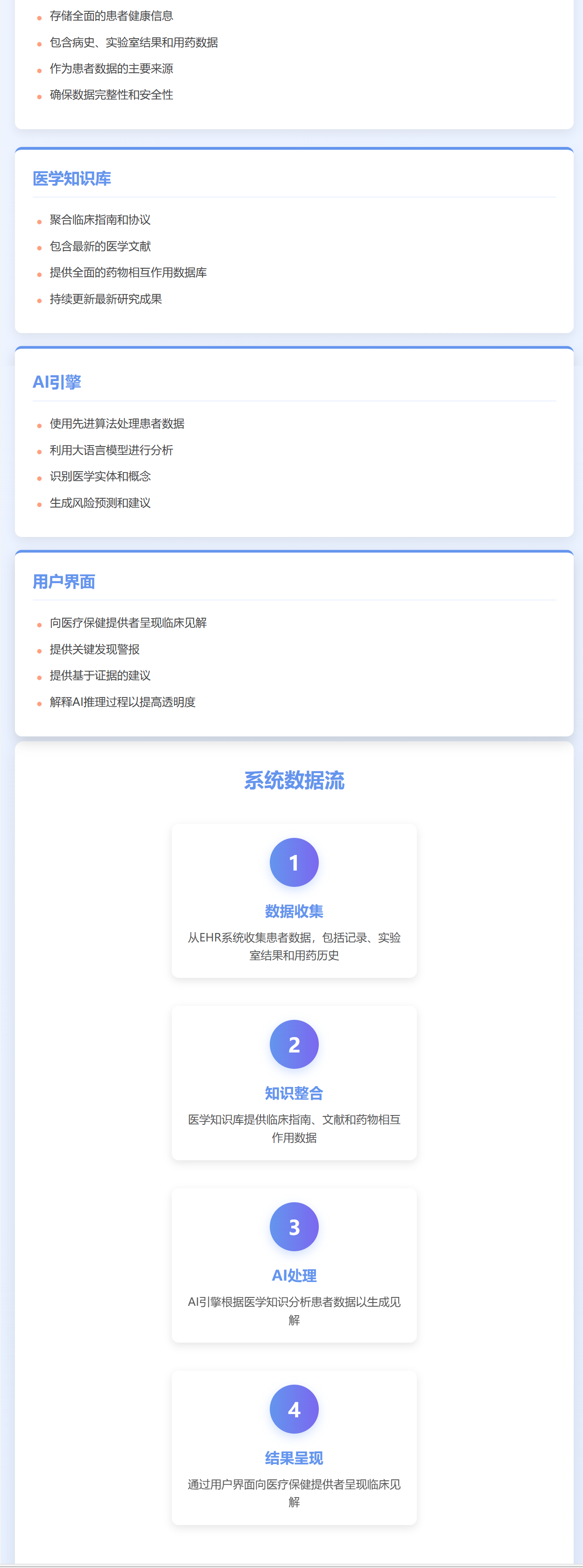 • 存储全面的患者健康信息
• 包含病史、实验室结果和用药数据
• 作为患者数据的主要来源
• 确保数据完整性和安全性

医学知识库

• 聚合临床指南和协议
• 包含最新的医学文献
• 提供全面的药物相互作用数据库
• 持续更新最新研究成果

AI引擎

• 使用先进算法处理患者数据
• 利用大语言模型进行分析
• 识别医学实体和概念
• 生成风险预测和建议

用户界面

• 向医疗保健提供者呈现临床见解
• 提供关键发现警报
• 提供基于证据的建议
• 解释AI推理过程以提高透明度

系统数据流

1

数据收集

从EHR系统收集患者数据，包括记录、实验室结果和用药历史

2

知识整合

医学知识库提供临床指南、文献和药物相互作用数据

3

AI处理

AI引擎根据医学知识分析患者数据以生成见解

4

结果呈现

通过用户界面向医疗保健提供者呈现临床见解