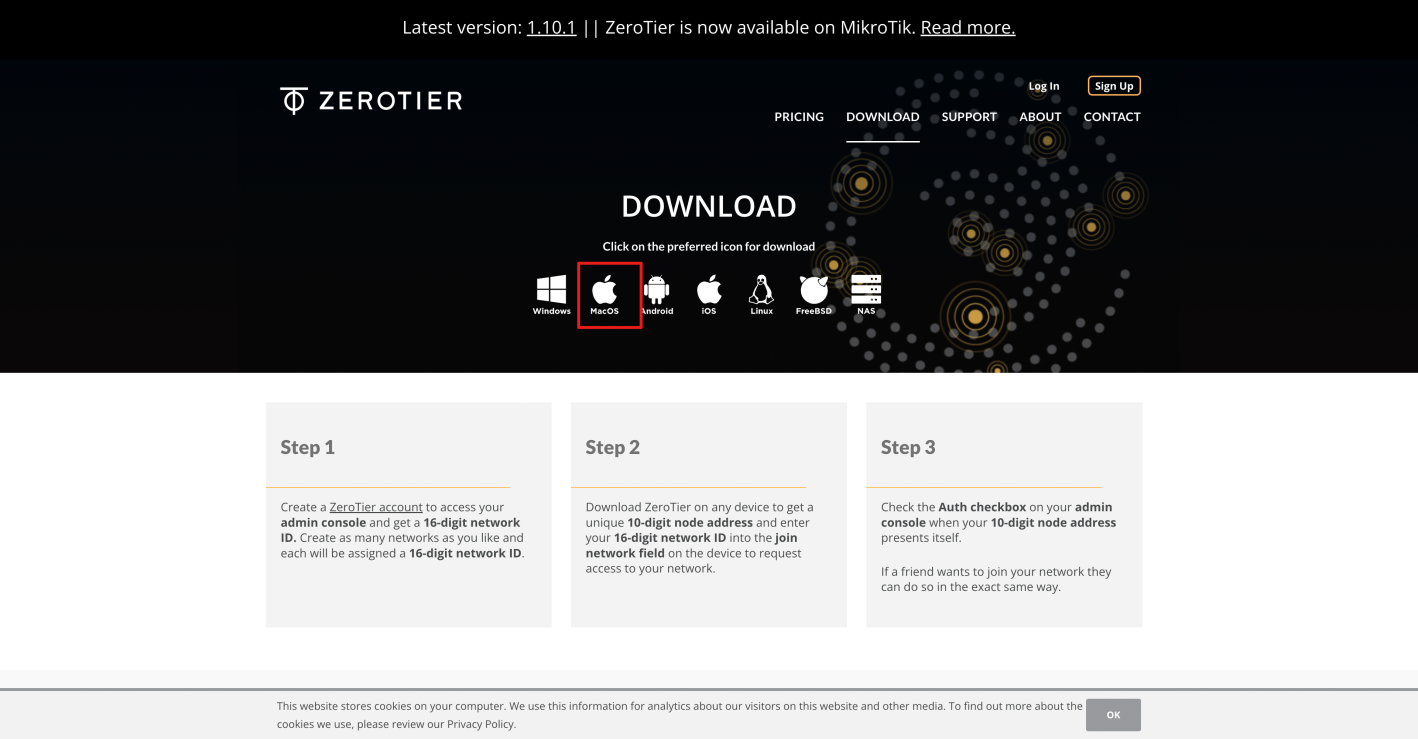 Latest version: 1.10.1 || ZeroTier is now available on MikroTik. Read more.

ZEROTIER

Log In Sign Up

PRICING DOWNLOAD SUPPORT ABOUT CONTACT

DOWNLOAD

Click on the preferred icon for download

Windows MacOS Android iOS Linux FreeBSD NAS

Step 1

Create a ZeroTier account to access your admin console and get a 16-digit network ID. Create as many networks as you like and each will be assigned a 16-digit network ID.

Step 2

Download ZeroTier on any device to get a unique 10-digit node address and enter your 16-digit network ID into the join network field on the device to request access to your network.

Step 3

Check the Auth checkbox on your admin console when your 10-digit node address presents itself.

If a friend wants to join your network they can do so in the exact same way.

This website stores cookies on your computer. We use this information for analytics about our visitors on this website and other media. To find out more about the cookies we use, please review our Privacy Policy.

OK