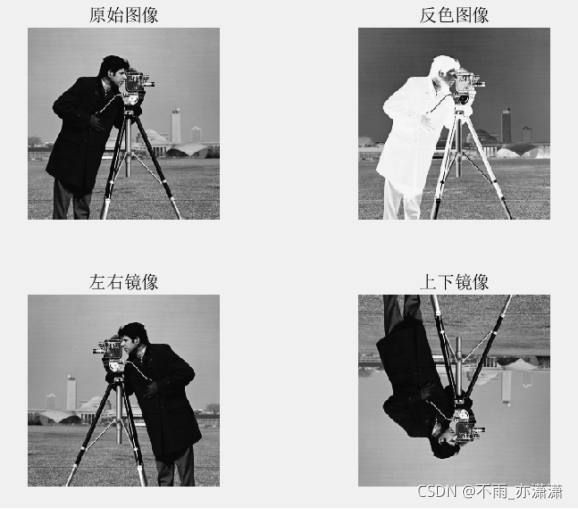 原始图像

反色图像

左右镜像

上下镜像

CSDN @不雨_亦潇潇