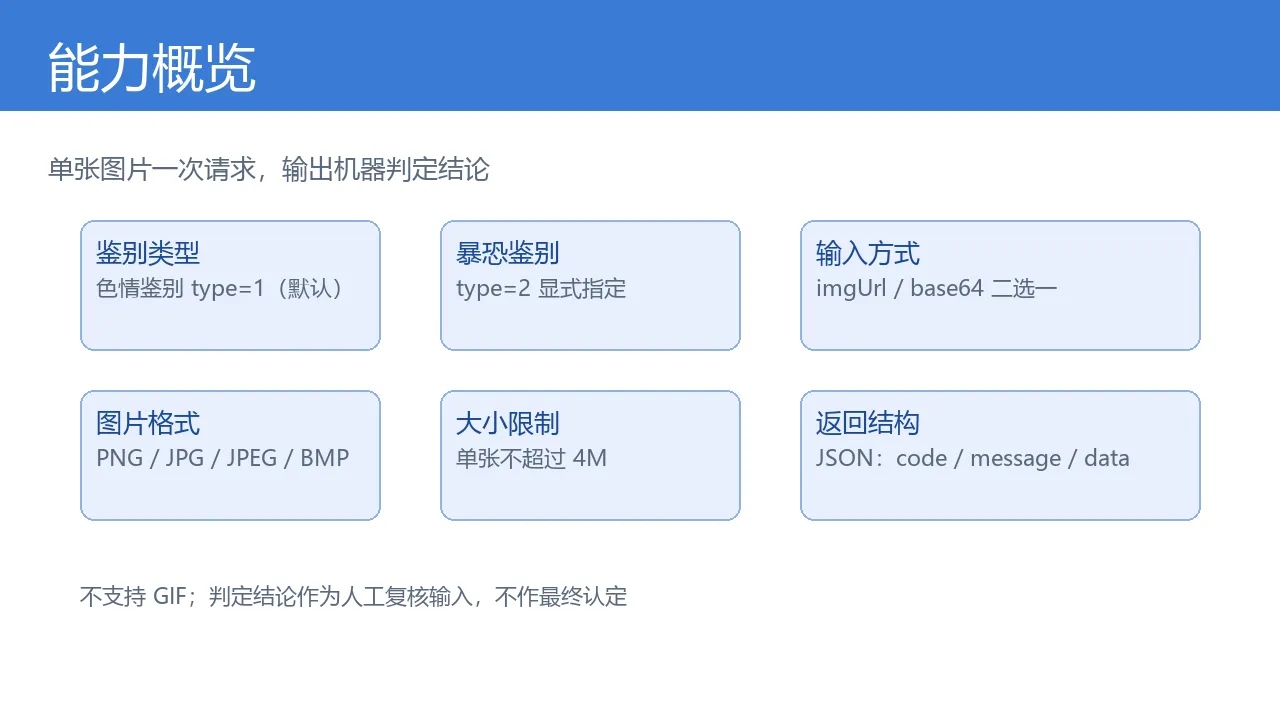 能力概览

单张图片一次请求，输出机器判定结论

鉴别类型
色情鉴别type=1（默认）

暴恐鉴别
type=2显式指定

输入方式
imgUrl / base64二选一

图片格式
PNG / JPG / JPEG / BMP

大小限制
单张不超过4M

返回结构
JSON：code / message / data

不支持GIF；判定结论作为人工复核输入，不作最终认定