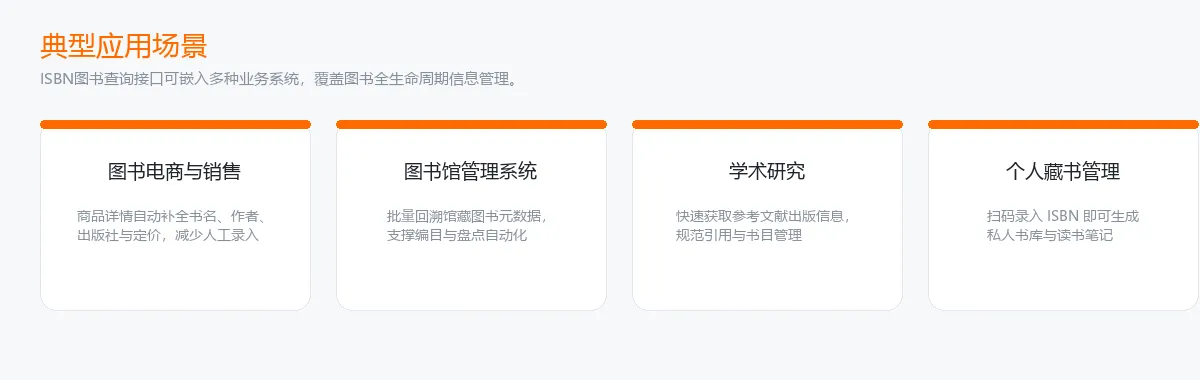 典型应用场景
ISBN图书查询接口可嵌入多种业务系统，覆盖图书全生命周期信息管理。

图书电商与销售

商品详情自动补全书名、作者、出版社与定价，减少人工录入

图书馆管理系统

批量回溯馆藏图书元数据，支撑编目与盘点自动化

学术研究

快速获取参考文献出版信息，规范引用与书目管理

个人藏书管理

扫码录入 ISBN 即可生成私人书库与读书笔记